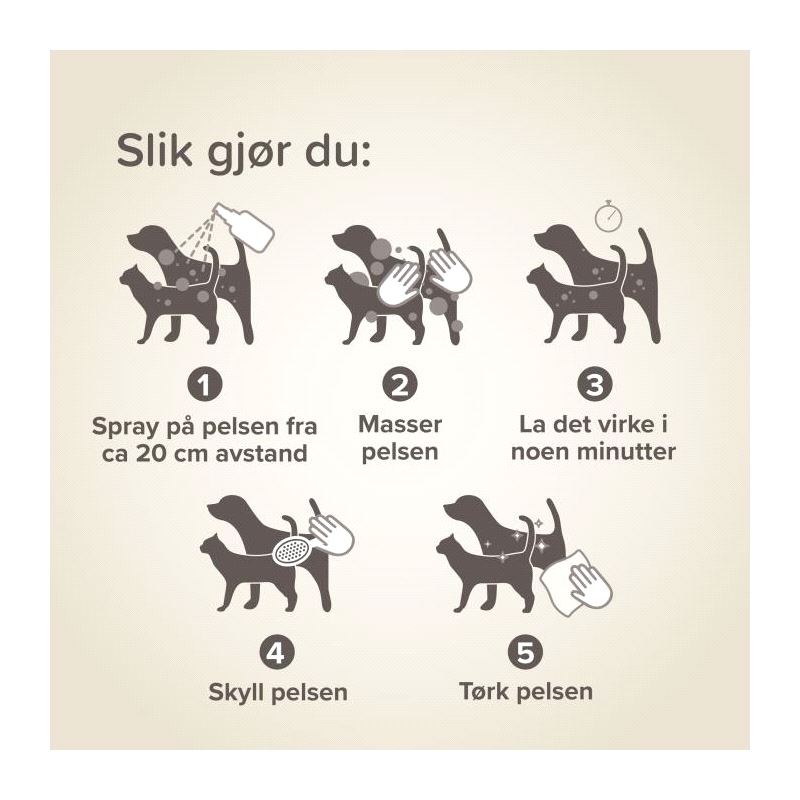 Slik gjør du:

1
Spray på pelsen fra ca 20 cm avstand

2
Masser pelsen

3
La det virke i noen minutter

4
Skyll pelsen

5
Tørk pelsen